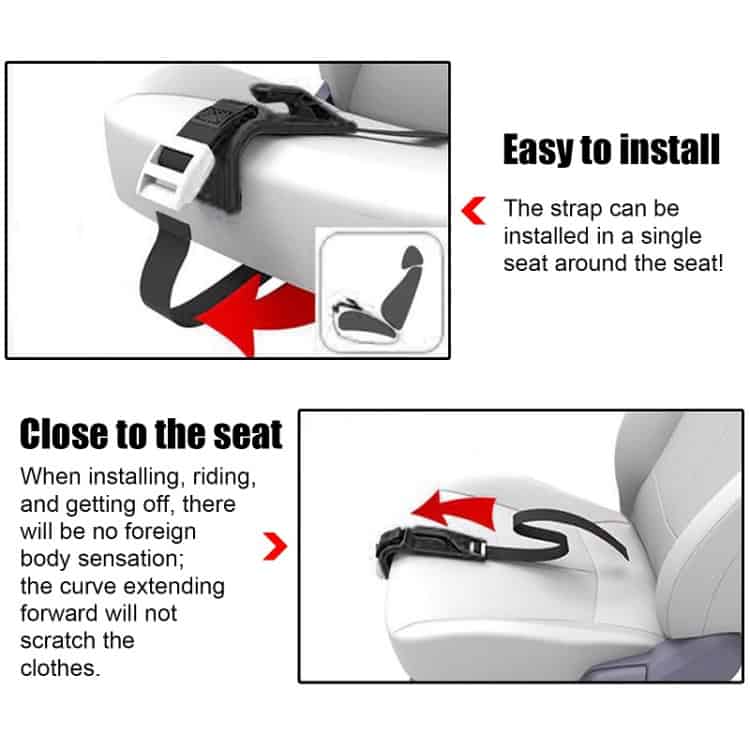 Easy to install

The strap can be installed in a single seat around the seat!

Close to the seat

When installing, riding, and getting off, there will be no foreign body sensation; the curve extending forward will not scratch the clothes.