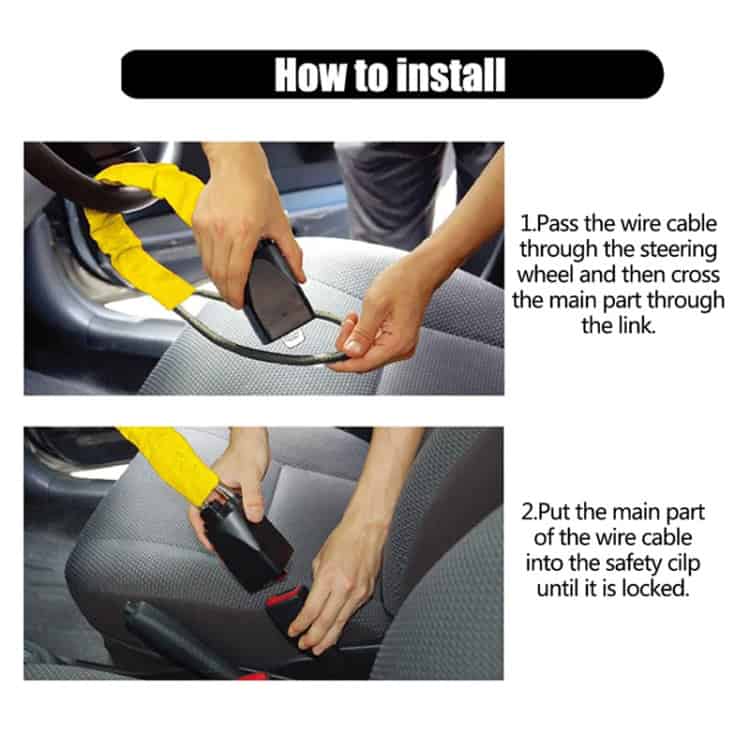 How to install

1.Pass the wire cable through the steering wheel and then cross the main part through the link.

2.Put the main part of the wire cable into the safety cilp until it is locked.